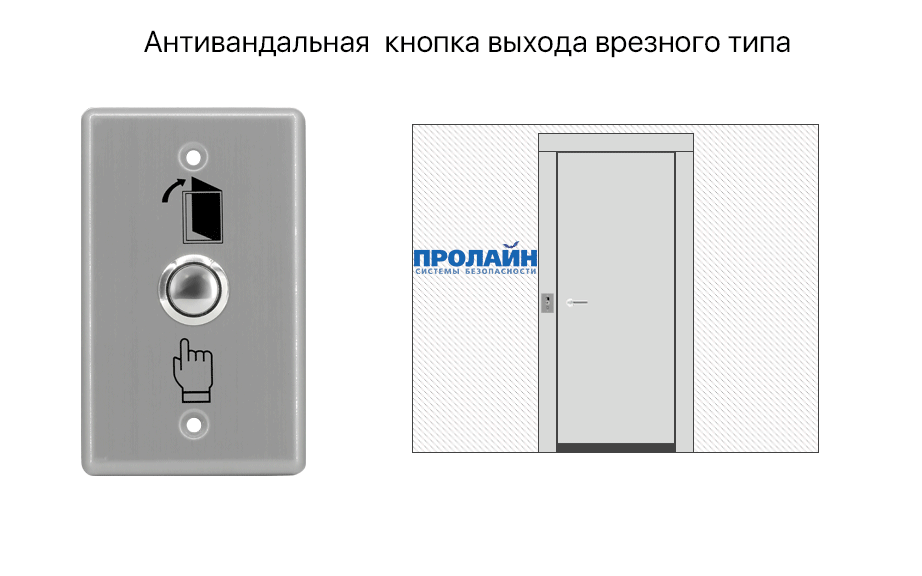 Антивандальная кнопка выхода врезного типа

ПРОЛАЙН
СИСТЕМЫ БЕЗОПАСНОСТИ