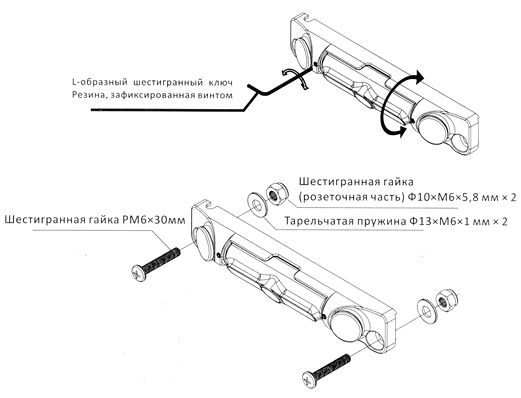 L-образный шестигранный ключ
Резина, зафиксированная винтом

Шестигранная гайка
(розеточная часть) Ф10×М6×5,8 мм × 2

Шестигранная гайка РМ6×30мм

Тарельчатая пружина Ф13×М6×1 мм × 2