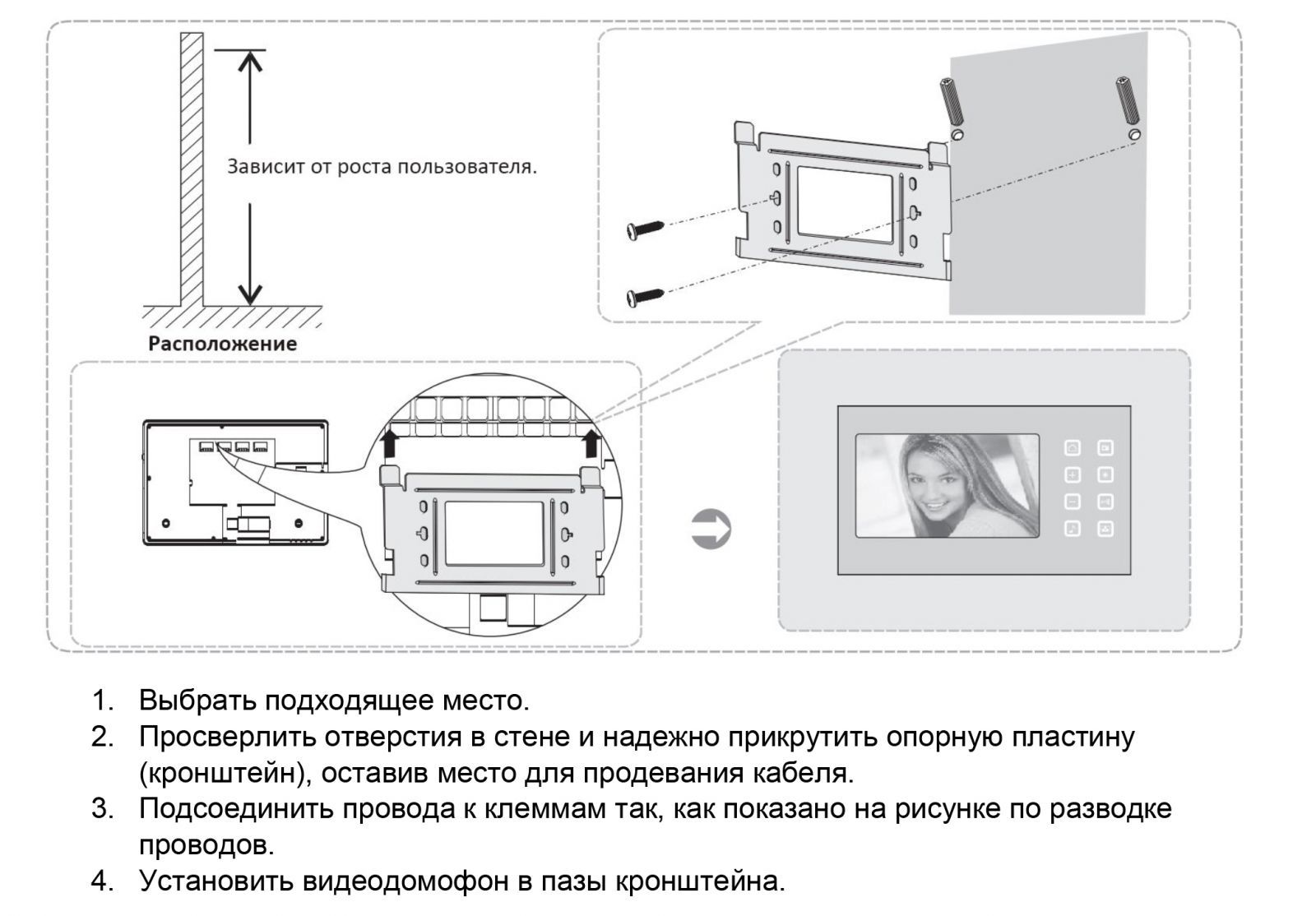 Зависит от роста пользователя.

Расположение

1. Выбрать подходящее место.
2. Просверлить отверстия в стене и надежно прикрутить опорную пластину (кронштейн), оставив место для продевания кабеля.
3. Подсоединить провода к клеммам так, как показано на рисунке по разводке проводов.
4. Установить видеодомофон в пазы кронштейна.