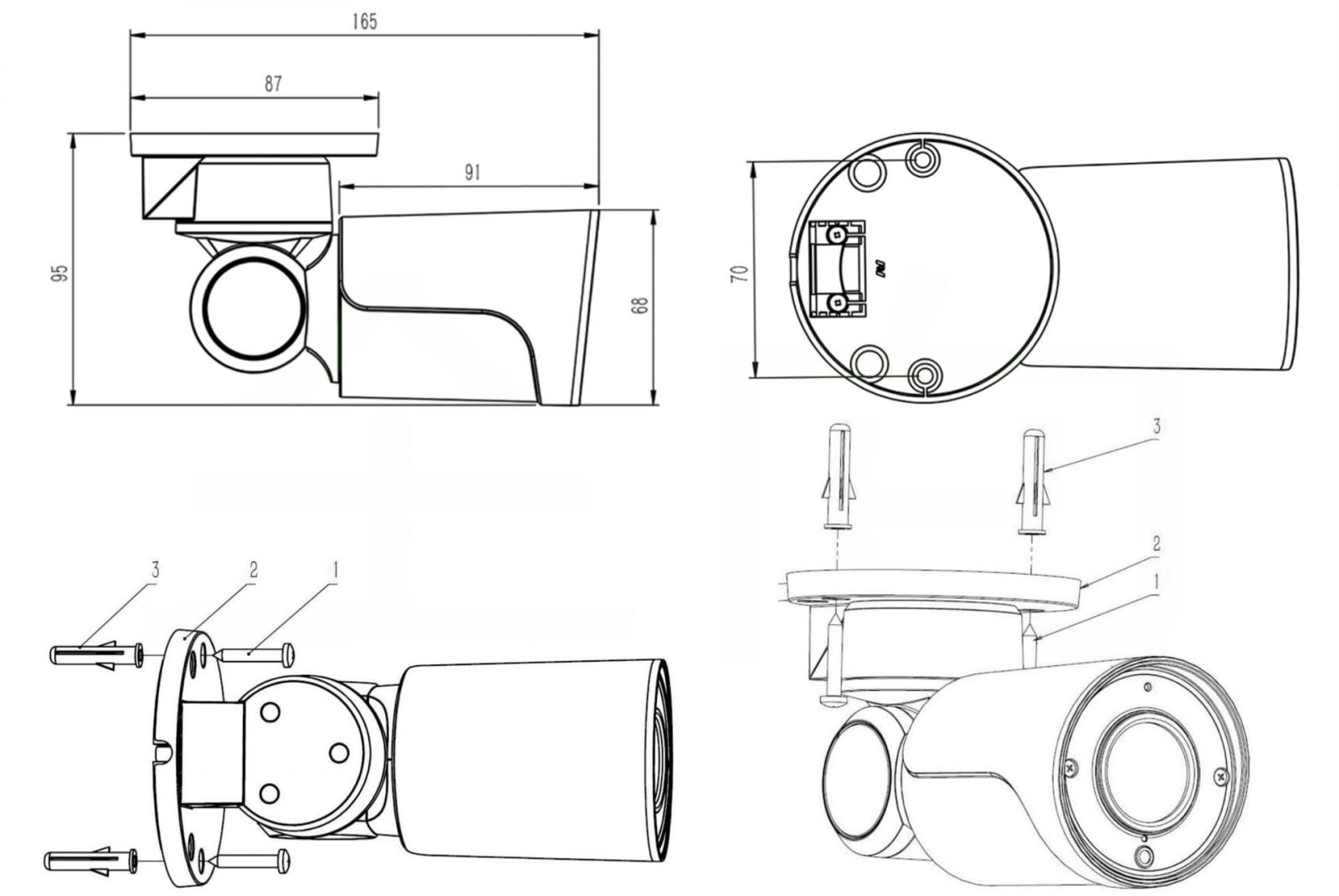 165
87
91
95
68
70
3
2
1
3
2
1