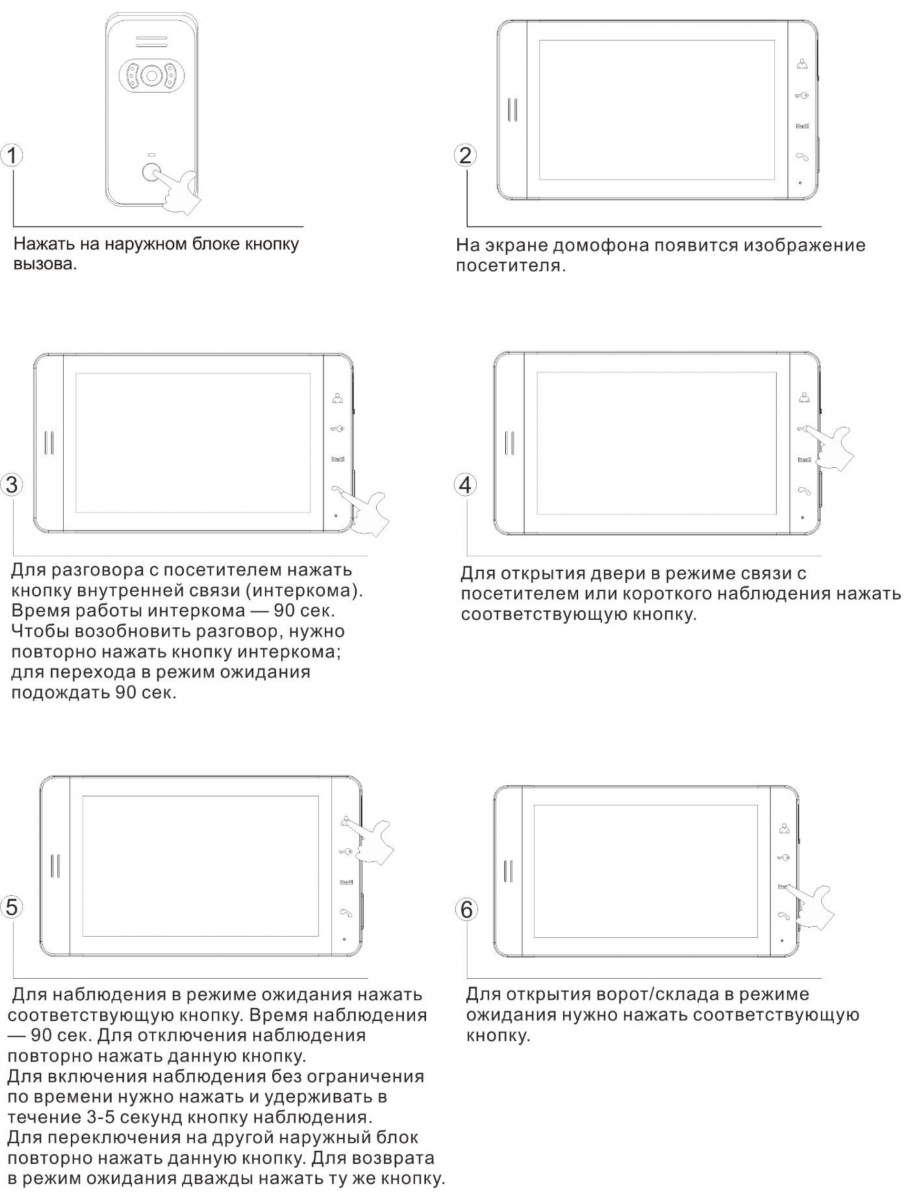 1

Нажать на наружном блоке кнопку вызова.

2

На экране домофона появится изображение посетителя.

3

Для разговора с посетителем нажать кнопку внутренней связи (интеркома). Время работы интеркома — 90 сек. Чтобы возобновить разговор, нужно повторно нажать кнопку интеркома; для перехода в режим ожидания подождать 90 сек.

4

Для открытия двери в режиме связи с посетителем или короткого наблюдения нажать соответствующую кнопку.

5

Для наблюдения в режиме ожидания нажать соответствующую кнопку. Время наблюдения — 90 сек. Для отключения наблюдения повторно нажать данную кнопку.
Для включения наблюдения без ограничения по времени нужно нажать и удерживать в течение 3-5 секунд кнопку наблюдения.
Для переключения на другой наружный блок повторно нажать данную кнопку. Для возврата в режим ожидания дважды нажать ту же кнопку.

6

Для открытия ворот/склада в режиме ожидания нужно нажать соответствующую кнопку.