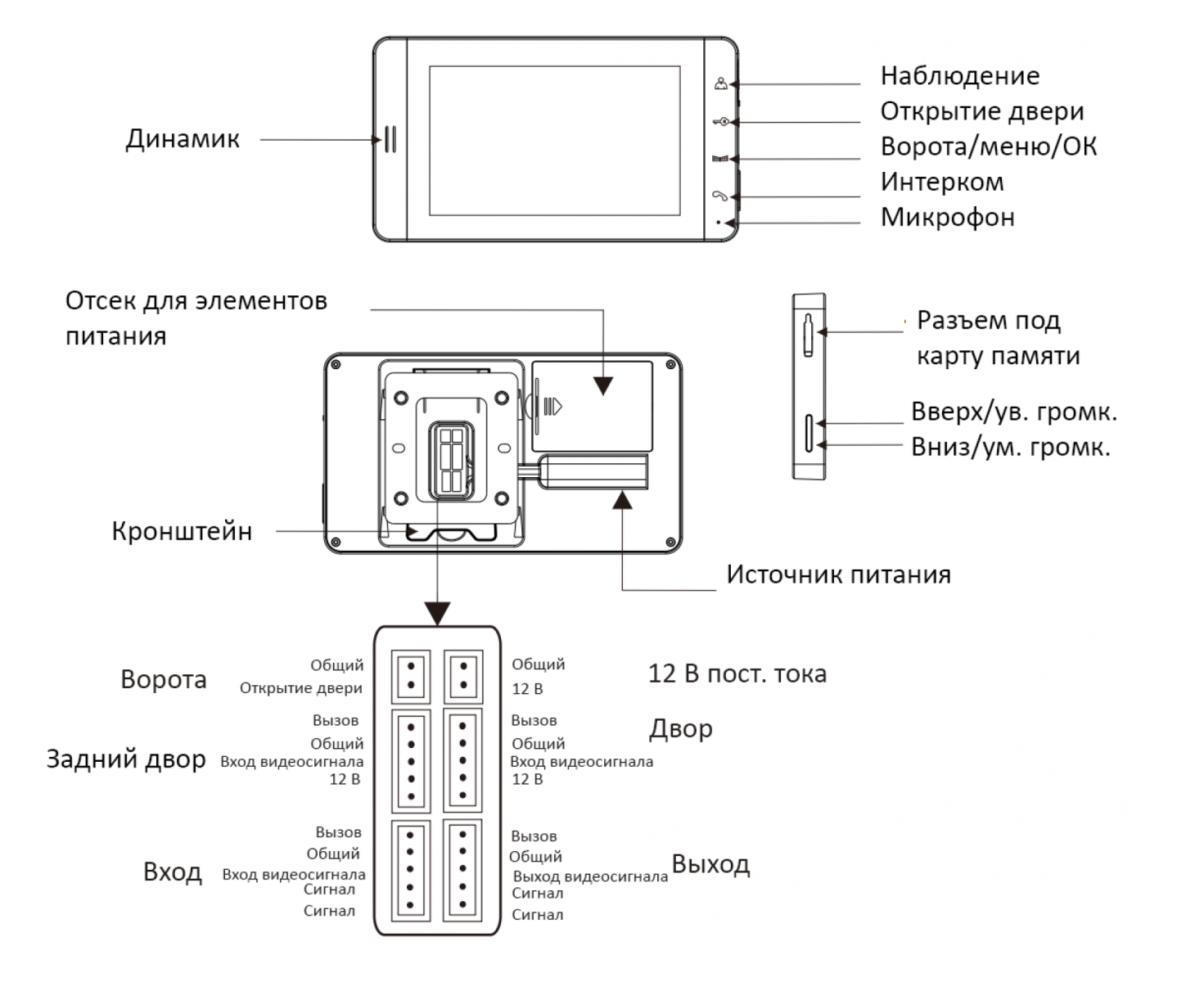 Динамик

Наблюдение
Открытие двери
Ворота/меню/ОК
Интерком
Микрофон

Отсек для элементов питания

Разъем под карту памяти

Вверх/ув. громк.
Вниз/ум. громк.

Кронштейн

Источник питания

Ворота
Общий
Открытие двери

Общий
12 В
12 В пост. тока

Задний двор
Вызов
Общий
Вход видеосигнала
12 В

Вызов
Общий
Вход видеосигнала
12 В
Двор

Вход
Вызов
Общий
Вход видеосигнала
Сигнал
Сигнал

Вызов
Общий
Выход видеосигнала
Сигнал
Сигнал
Выход