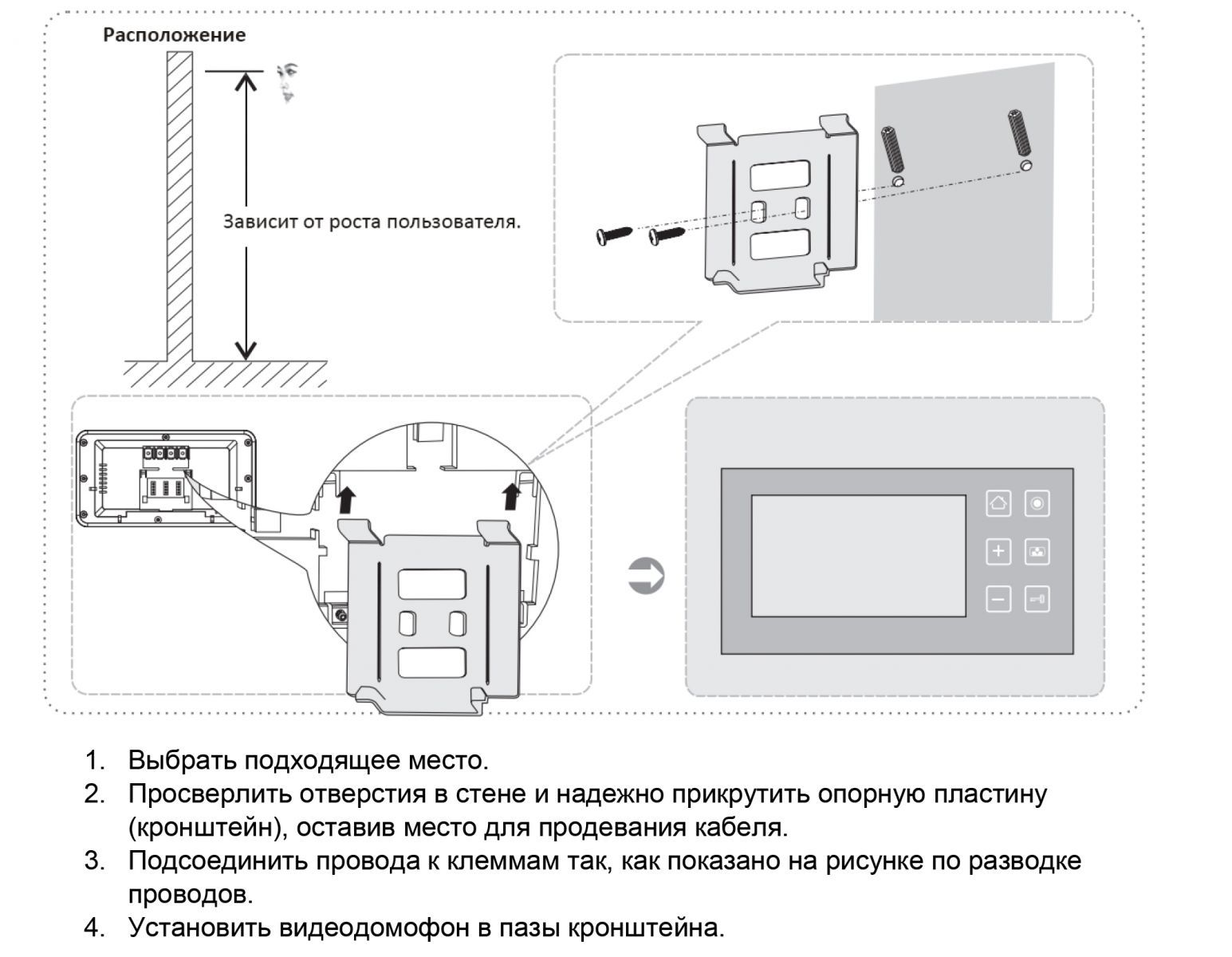 Расположение

Зависит от роста пользователя.

1. Выбрать подходящее место.
2. Просверлить отверстия в стене и надежно прикрутить опорную пластину (кронштейн), оставив место для продевания кабеля.
3. Подсоединить провода к клеммам так, как показано на рисунке по разводке проводов.
4. Установить видеодомофон в пазы кронштейна.