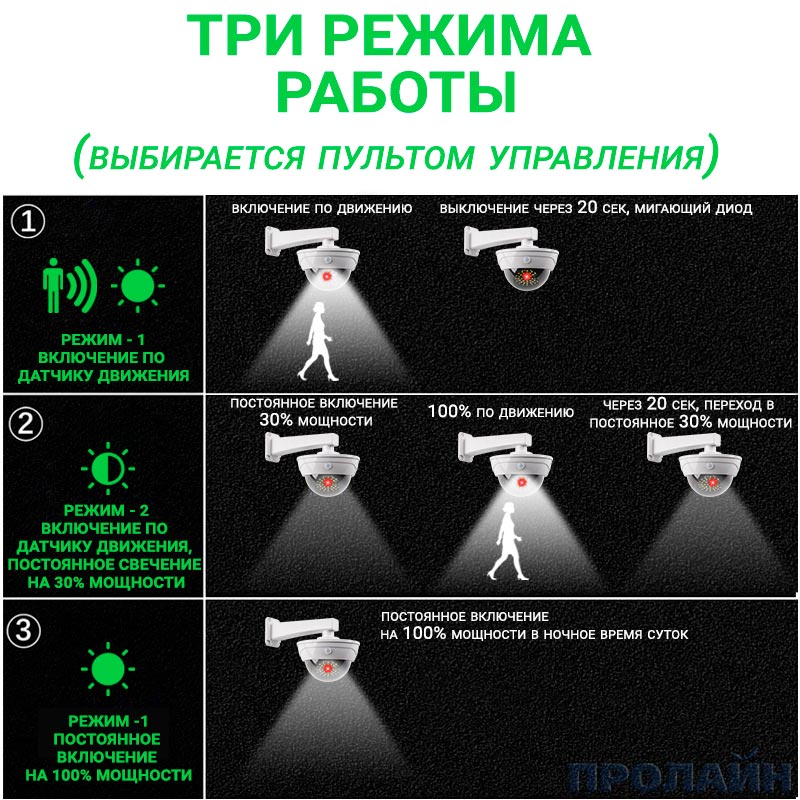 ТРИ РЕЖИМА РАБОТЫ

(ВЫБИРАЕТСЯ ПУЛЬТОМ УПРАВЛЕНИЯ)

①

РЕЖИМ - 1
ВКЛЮЧЕНИЕ ПО ДАТЧИКУ ДВИЖЕНИЯ

ВКЛЮЧЕНИЕ ПО ДВИЖЕНИЮ

ВЫКЛЮЧЕНИЕ ЧЕРЕЗ 20 СЕК, МИГАЮЩИЙ ДИОД

②

РЕЖИМ - 2
ВКЛЮЧЕНИЕ ПО ДАТЧИКУ ДВИЖЕНИЯ, ПОСТОЯННОЕ СВЕЧЕНИЕ НА 30% МОЩНОСТИ

ПОСТОЯННОЕ ВКЛЮЧЕНИЕ 30% МОЩНОСТИ

100% ПО ДВИЖЕНИЮ

ЧЕРЕЗ 20 СЕК, ПЕРЕХОД В ПОСТОЯННОЕ 30% МОЩНОСТИ

③

РЕЖИМ -1
ПОСТОЯННОЕ ВКЛЮЧЕНИЕ НА 100% МОЩНОСТИ

ПОСТОЯННОЕ ВКЛЮЧЕНИЕ НА 100% МОЩНОСТИ В НОЧНОЕ ВРЕМЯ СУТОК

ПРОЛАЙН