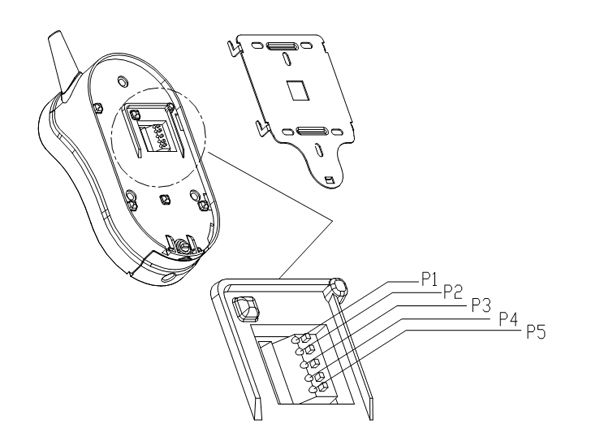 P1
P2
P3
P4
P5