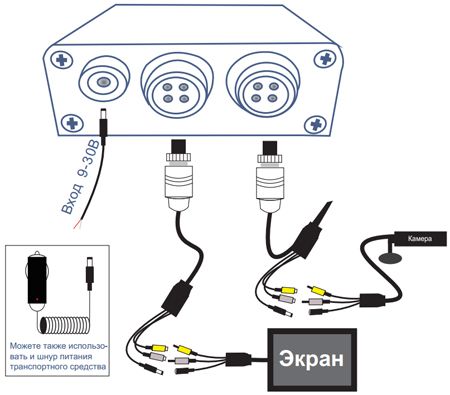 Вход 9-30В

Камера

Можете также использовать и шнур питания транспортного средства

Экран